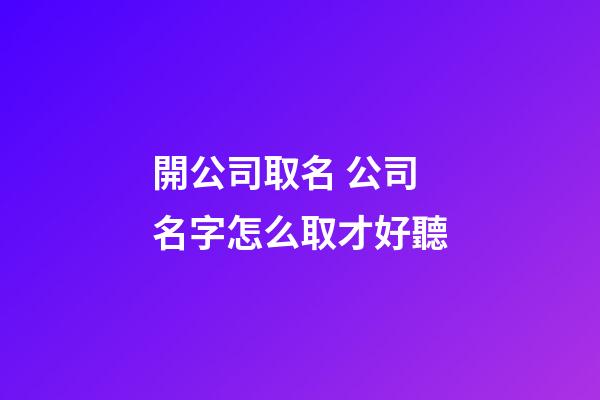 開公司取名 公司名字怎么取才好聽